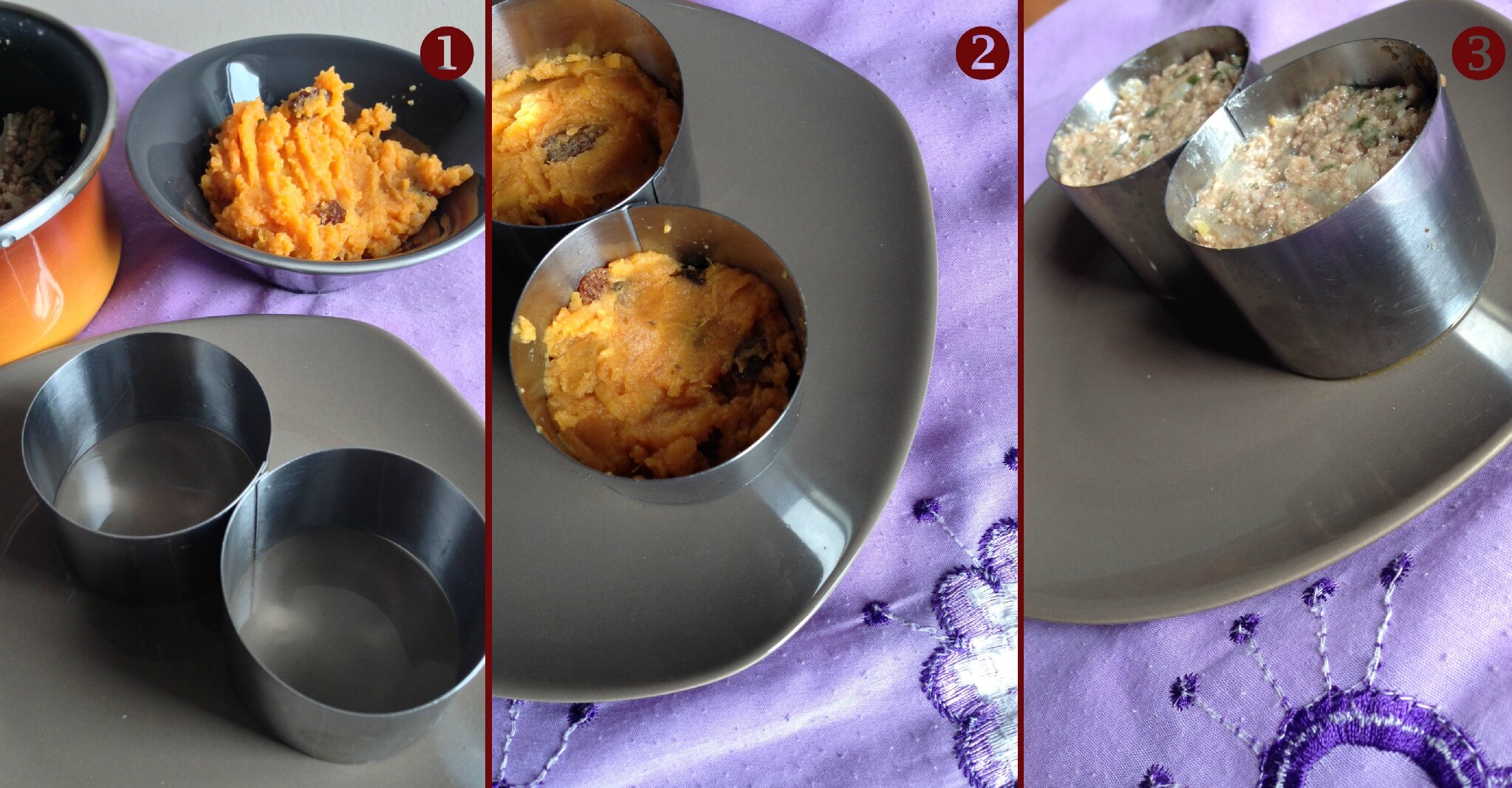 1

2

3