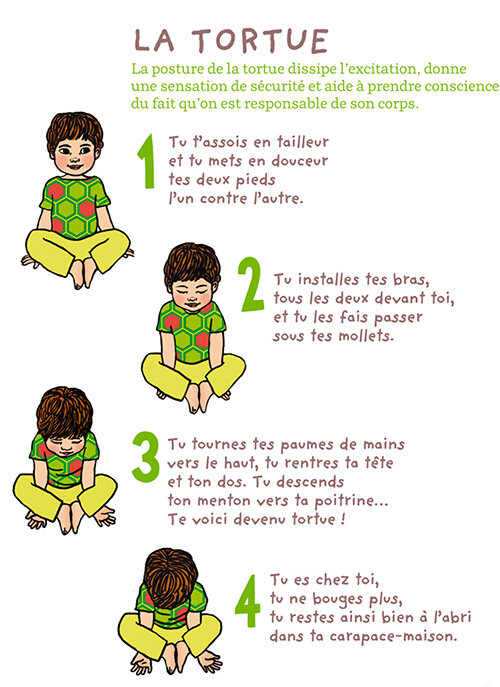 LA TORTUE

La posture de la tortue dissipe l'excitation, donne une sensation de sécurité et aide à prendre conscience du fait qu'on est responsable de son corps.

1 Tu t'assois en tailleur et tu mets en douceur tes deux pieds l'un contre l'autre.

2 Tu installes tes bras, tous les deux devant toi, et tu les fais passer sous tes mollets.

3 Tu tournes tes paumes de mains vers le haut, tu rentres ta tête et ton dos. Tu descends ton menton vers ta poitrine... Te voici devenu tortue !

4 Tu es chez toi, tu ne bouges plus, tu restes ainsi bien à l'abri dans ta carapace-maison.